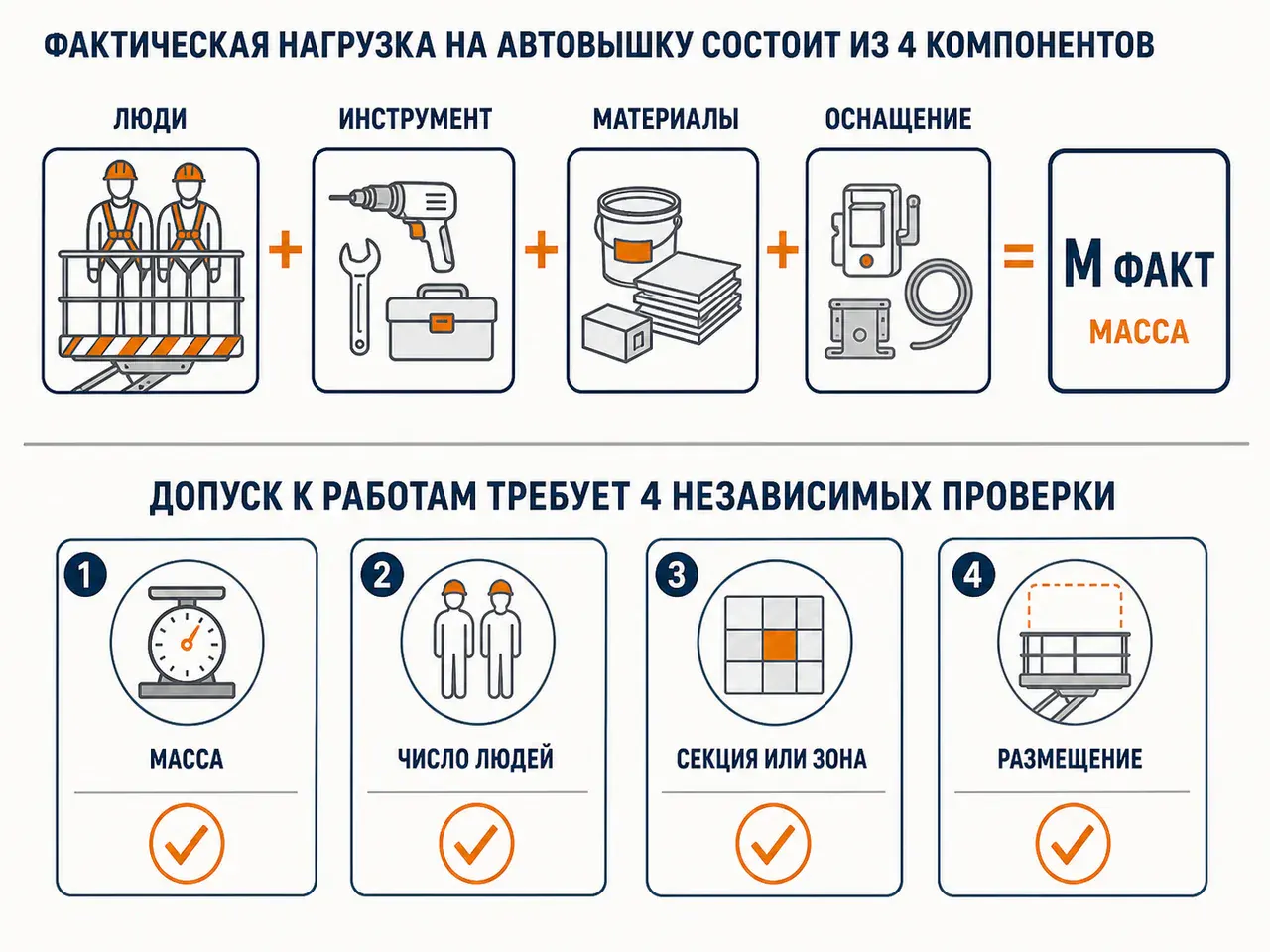 ФАКТИЧЕСКАЯ НАГРУЗКА НА АВТОВЫШКУ СОСТОИТ ИЗ 4 КОМПОНЕНТОВ

ЛЮДИ + ИНСТРУМЕНТ + МАТЕРИАЛЫ + ОСНАЩЕНИЕ = М ФАКТ МАССА

ДОПУСК К РАБОТАМ ТРЕБУЕТ 4 НЕЗАВИСИМЫХ ПРОВЕРКИ

1 МАССА

2 ЧИСЛО ЛЮДЕЙ

3 СЕКЦИЯ ИЛИ ЗОНА

4 РАЗМЕЩЕНИЕ